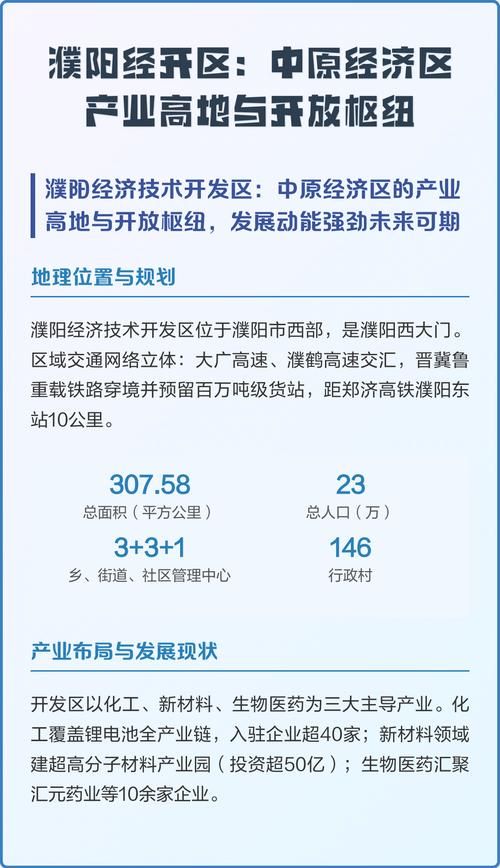 濮阳经开区：中原经济区产业高地与开放枢纽

濮阳经济技术开发区：中原经济区的产业高地与开放枢纽，发展动能强劲未来可期

地理位置与规划

濮阳经济技术开发区位于濮阳市西部，是濮阳西大门。区域交通网络立体：大广高速、濮鹤高速交汇，晋冀鲁重载铁路穿境并预留百万吨级货站，距郑济高铁濮阳东站10公里。

307.58
总面积（平方公里）

23
总人口（万）

3+3+1
乡、街道、社区管理中心

146
行政村

产业布局与发展现状

开发区以化工、新材料、生物医药为三大主导产业。化工覆盖锂电池全产业链，入驻企业超40家；新材料领域建超高分子材料产业园（投资超50亿）；生物医药汇聚汇元药业等10余家企业。